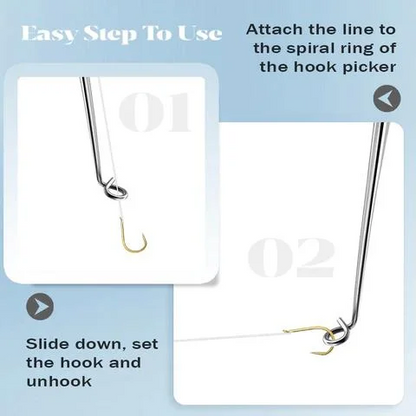 Easy Step To Use

Attach the line to the spiral ring of the hook picker

01

02

Slide down, set the hook and unhook