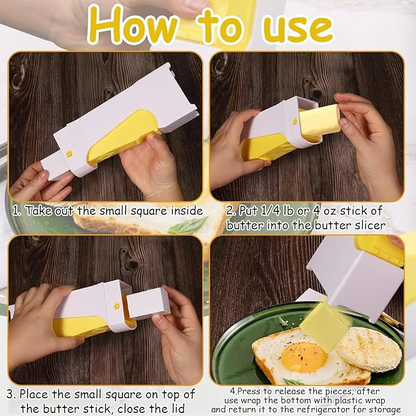 How to use

1. Take out the small square inside

2. Put 1/4 lb or 4 oz stick of butter into the butter slicer

3. Place the small square on top of the butter stick, close the lid

4.Press to release the pieces; after use wrap the bottom with plastic wrap and return it to the refrigerator for storage