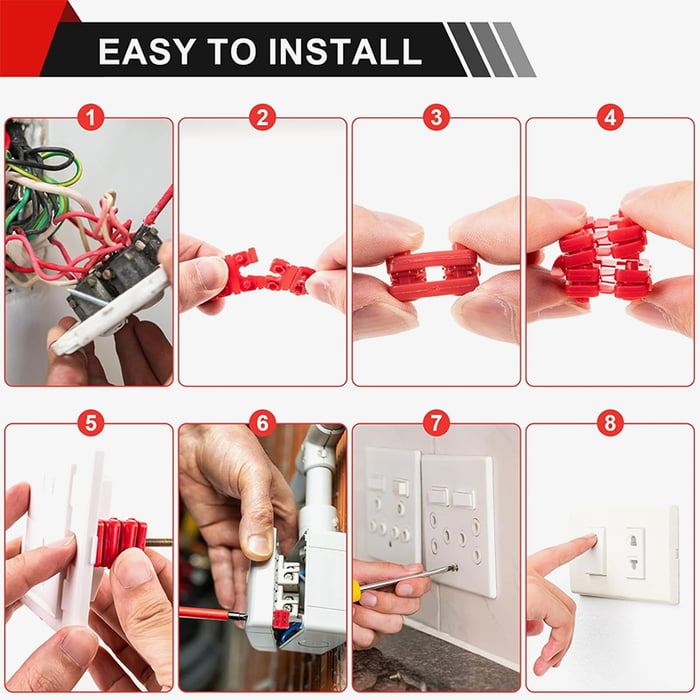 EASY TO INSTALL

1

2

3

4

5

6

7

8