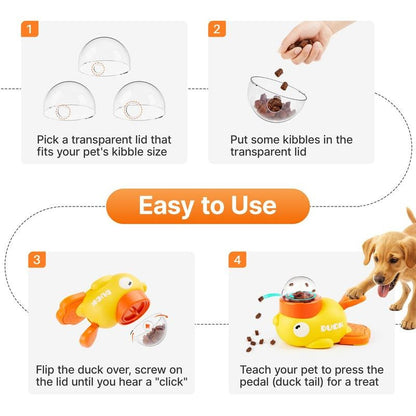 1

Pick a transparent lid that fits your pet's kibble size

2

Put some kibbles in the transparent lid

Easy to Use

3

DUCK

Flip the duck over, screw on the lid until you hear a "click"

4

DUCK

Teach your pet to press the pedal (duck tail) for a treat