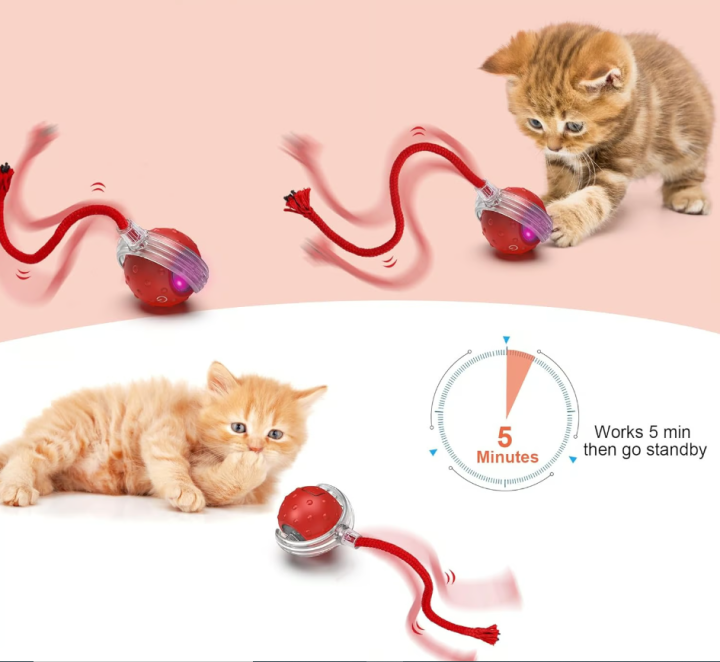 5
Minutes

Works 5 min
then go standby