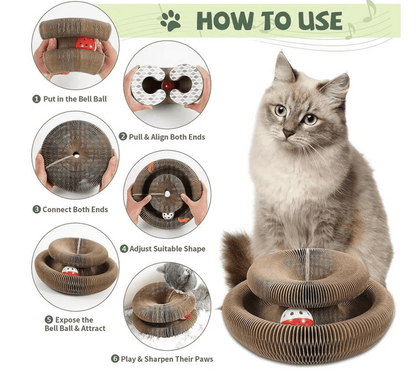 HOW TO USE

1 Put in the Bell Ball

2 Pull & Align Both Ends

3 Connect Both Ends

4 Adjust Suitable Shape

5 Expose the Bell Ball & Attract

6 Play & Sharpen Their Paws