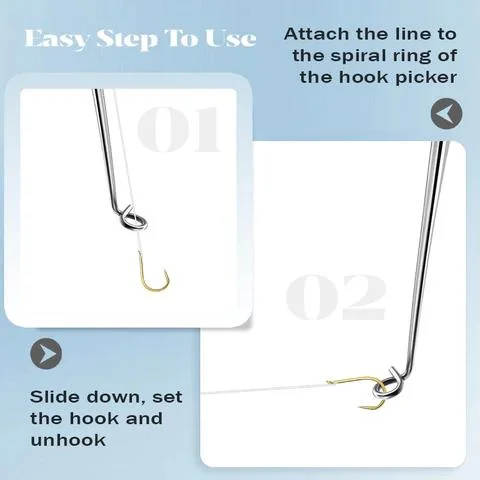 Easy Step To Use

Attach the line to the spiral ring of the hook picker

01

02

Slide down, set the hook and unhook