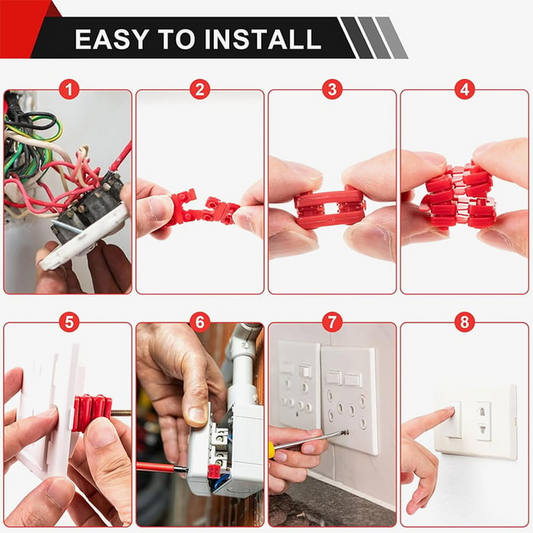 EASY TO INSTALL

1

2

3

4

5

6

7

8